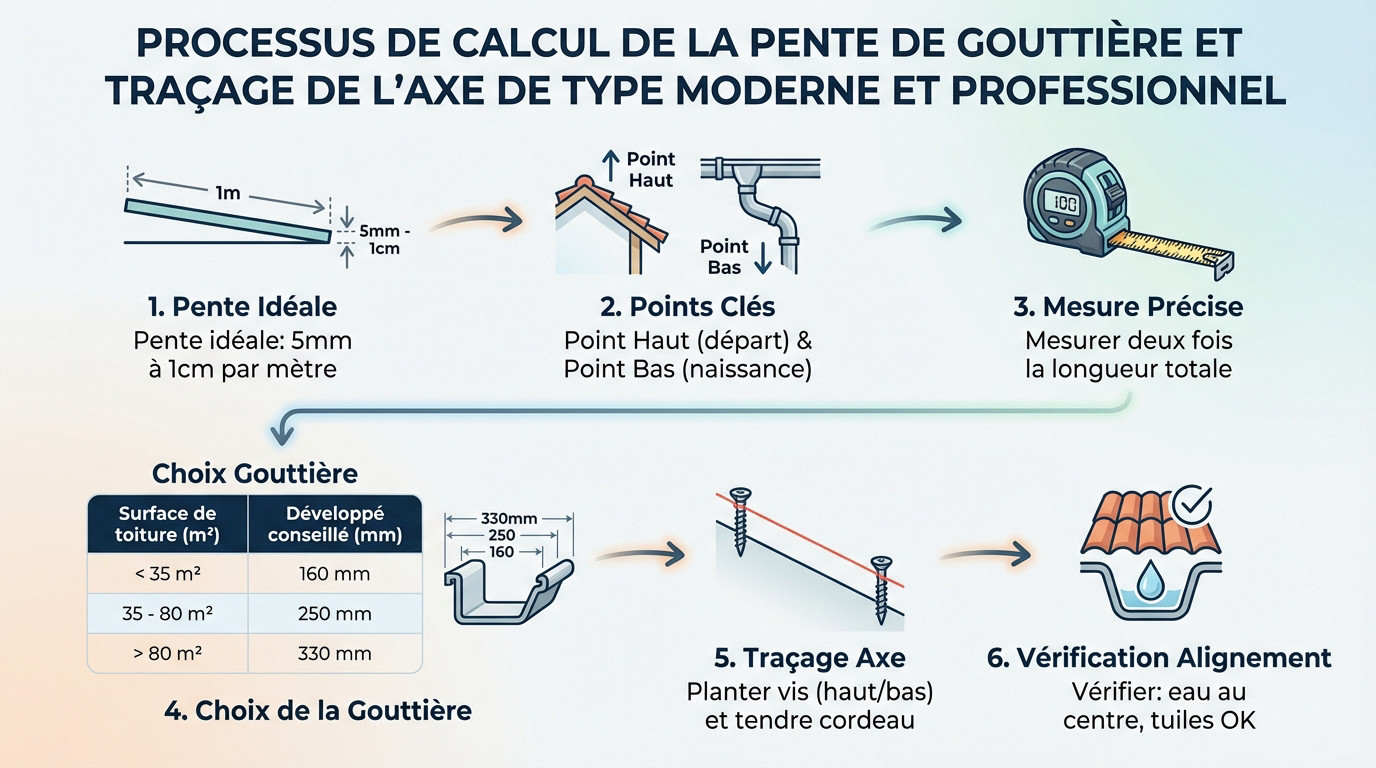 PROCESSUS DE CALCUL DE LA PENTE DE GOUTTIÈRE ET TRAÇAGE DE L'AXE DE TYPE MODERNE ET PROFESSIONNEL

1m

5mm - 1cm

1. Pente Idéale
Pente idéale: 5mm à 1cm par mètre

Point Haut

Point Bas

2. Points Clés
Point Haut (départ) & Point Bas (naissance)

100

3. Mesure Précise
Mesurer deux fois la longueur totale

Choix Gouttière

| Surface de toiture (m²) | Développé conseillé (mm) |
|---|---|
| < 35 m² | 160 mm |
| 35 - 80 m² | 250 mm |
| > 80 m² | 330 mm |

4. Choix de la Gouttière

330mm
250
160

5. Traçage Axe
Planter vis (haut/bas) et tendre cordeau

6. Vérification Alignement
Vérifier: eau au centre, tuiles OK