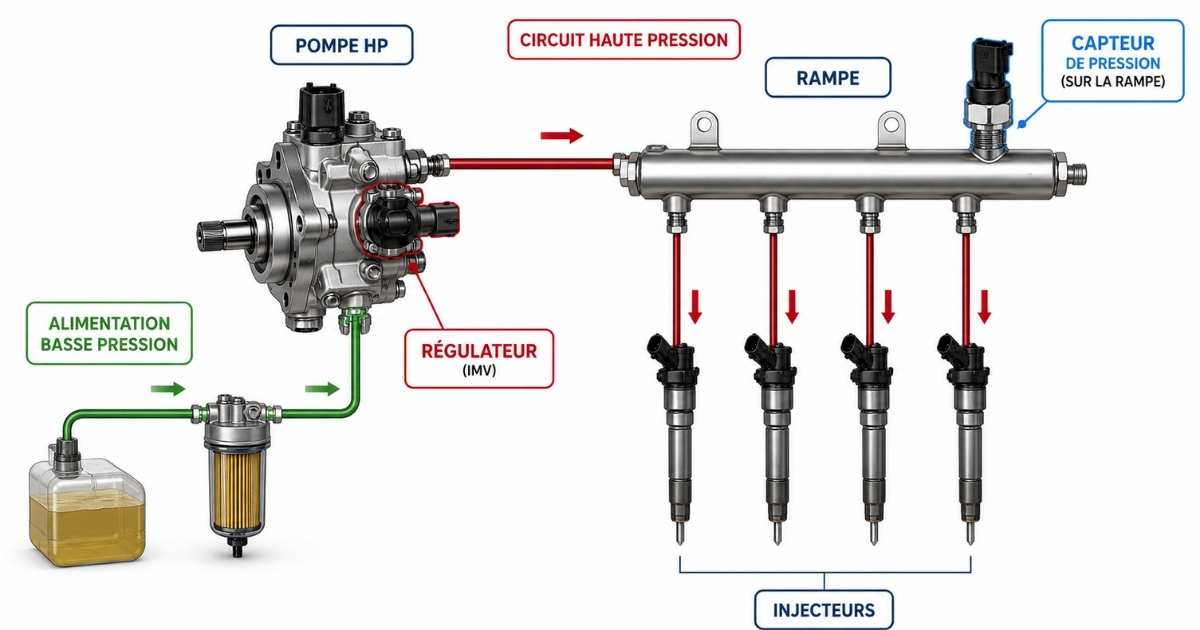 POMPE HP

CIRCUIT HAUTE PRESSION

RAMPE

CAPTEUR DE PRESSION (SUR LA RAMPE)

ALIMENTATION BASSE PRESSION

RÉGULATEUR (IMV)

INJECTEURS